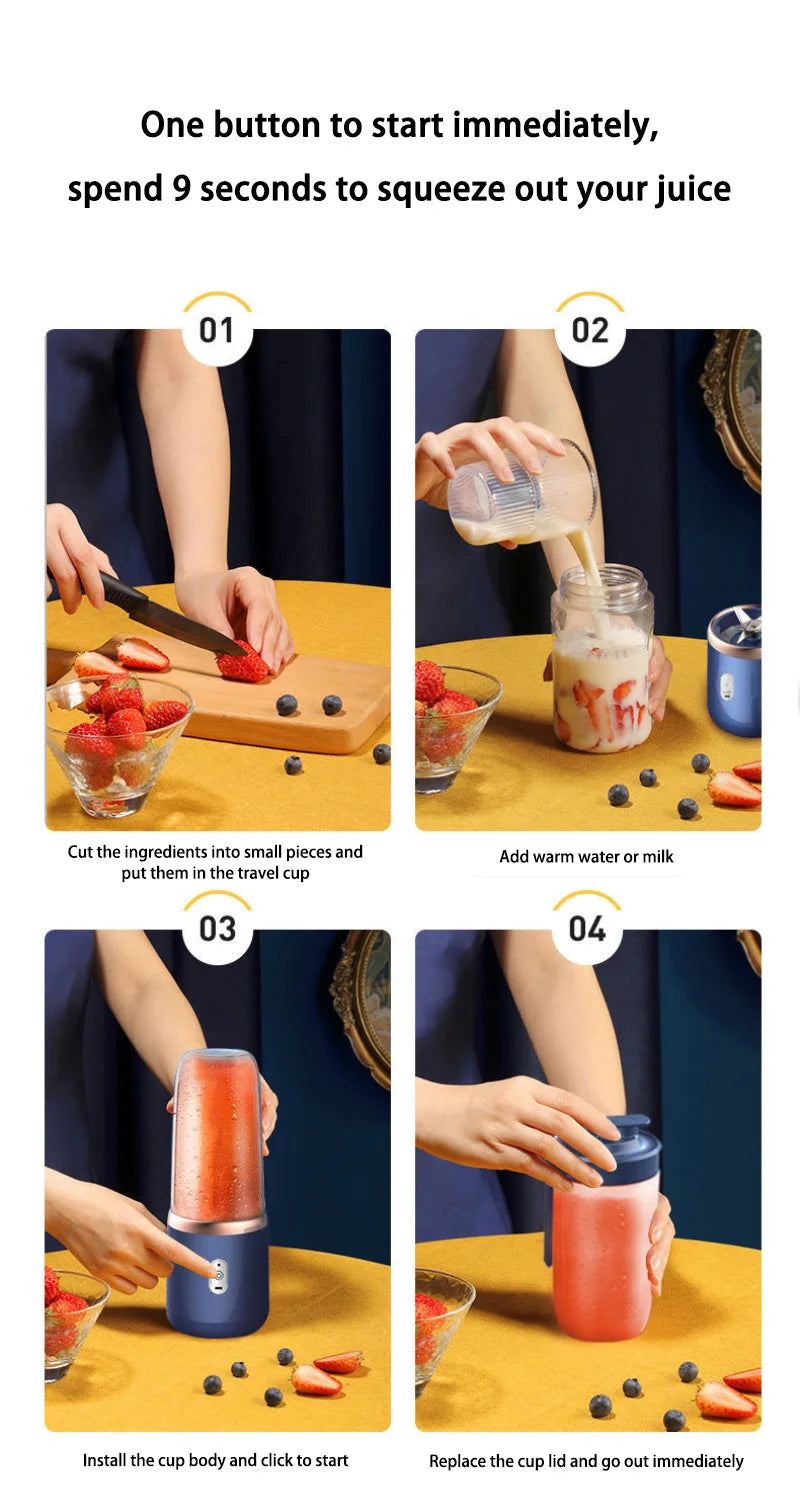 One button to start immediately,
spend 9 seconds to squeeze out your juice

01

Cut the ingredients into small pieces and put them in the travel cup

02

Add warm water or milk

03

Install the cup body and click to start

04

Replace the cup lid and go out immediately